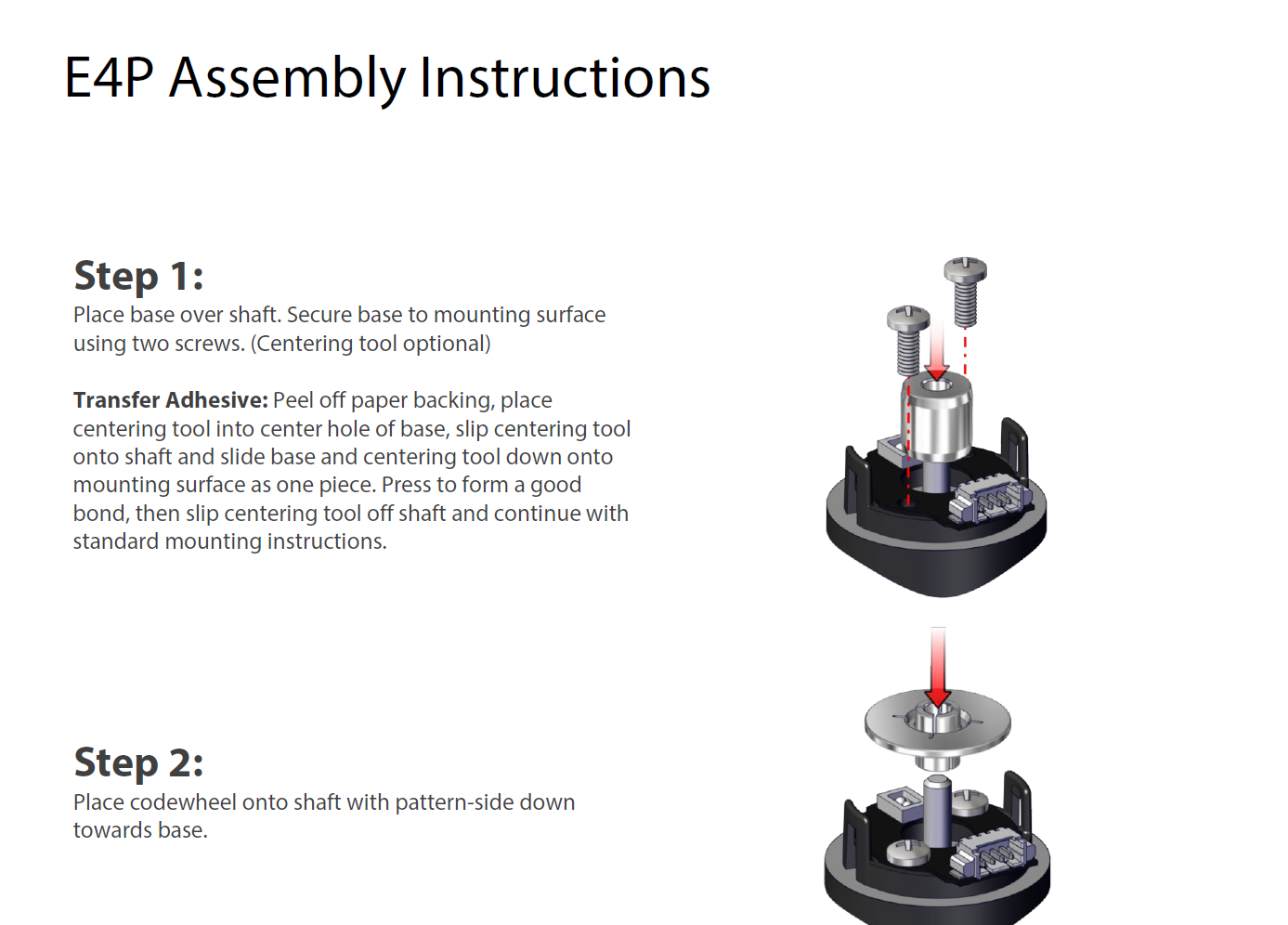 E4P Assembly Instructions

Step 1:
Place base over shaft. Secure base to mounting surface using two screws. (Centering tool optional)

Transfer Adhesive: Peel off paper backing, place centering tool into center hole of base, slip centering tool onto shaft and slide base and centering tool down onto mounting surface as one piece. Press to form a good bond, then slip centering tool off shaft and continue with standard mounting instructions.

Step 2:
Place codewheel onto shaft with pattern-side down towards base.